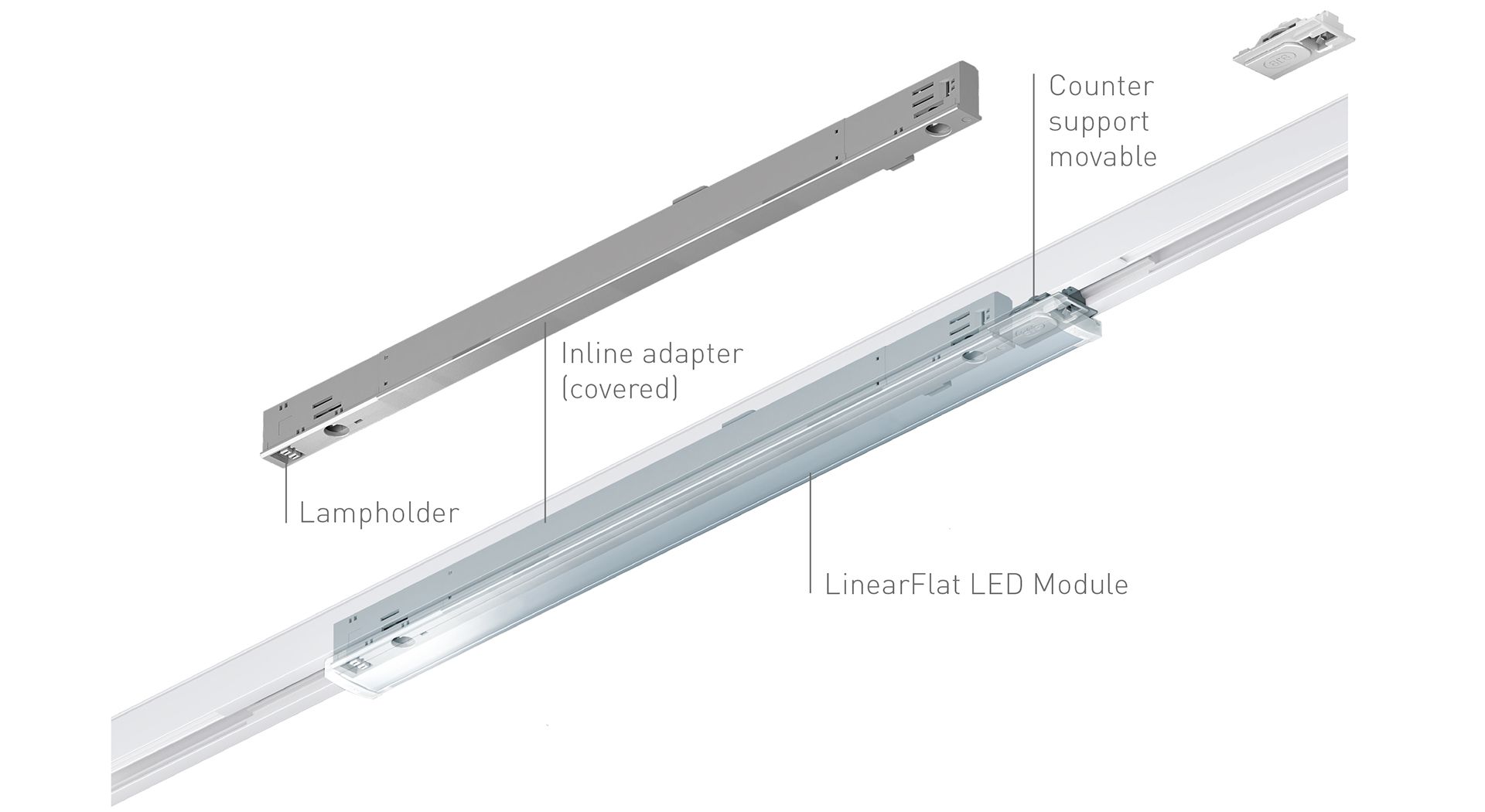 Counter support movable

Inline adapter (covered)

Lampholder

LinearFlat LED Module