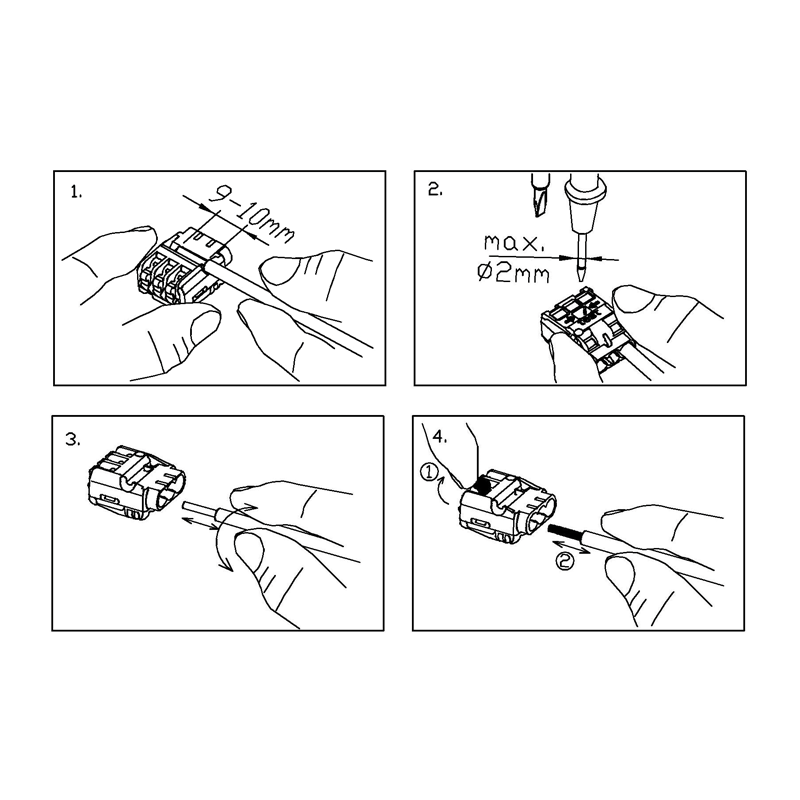 1.

9-10mm

2.

max.
ø2mm

3.

4.

①

②