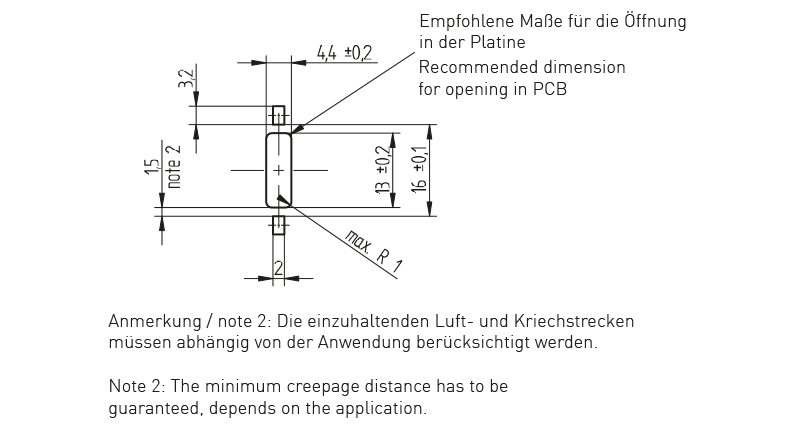 Empfohlene Maße für die Öffnung in der Platine
Recommended dimension for opening in PCB

4,4 ±0,2

3,2

1,5
note 2

13 ±0,2

16 ±0,1

max. R 1

2

Anmerkung / note 2: Die einzuhaltenden Luft- und Kriechstrecken müssen abhängig von der Anwendung berücksichtigt werden.

Note 2: The minimum creepage distance has to be guaranteed, depends on the application.