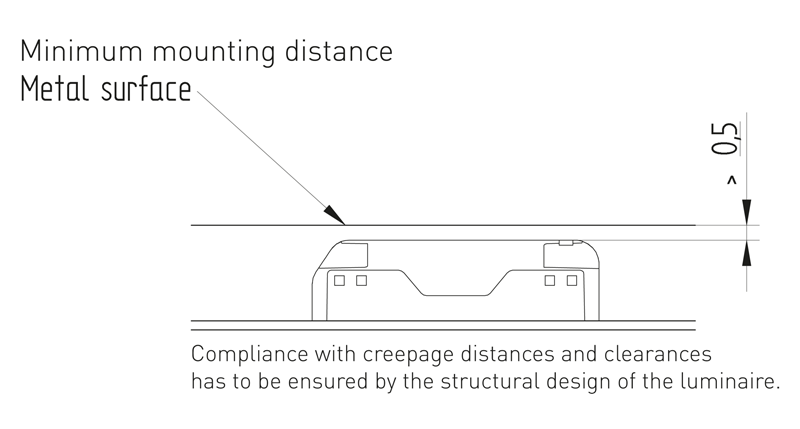 Minimum mounting distance
Metal surface

> 0,5

Compliance with creepage distances and clearances has to be ensured by the structural design of the luminaire.