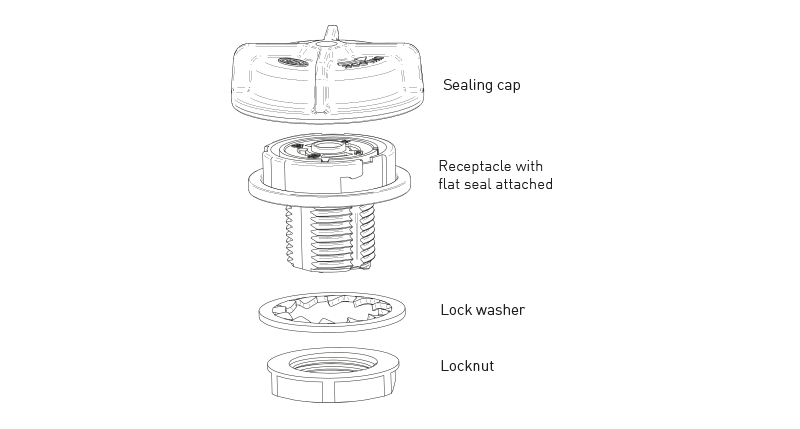 Sealing cap

Receptacle with flat seal attached

Lock washer

Locknut